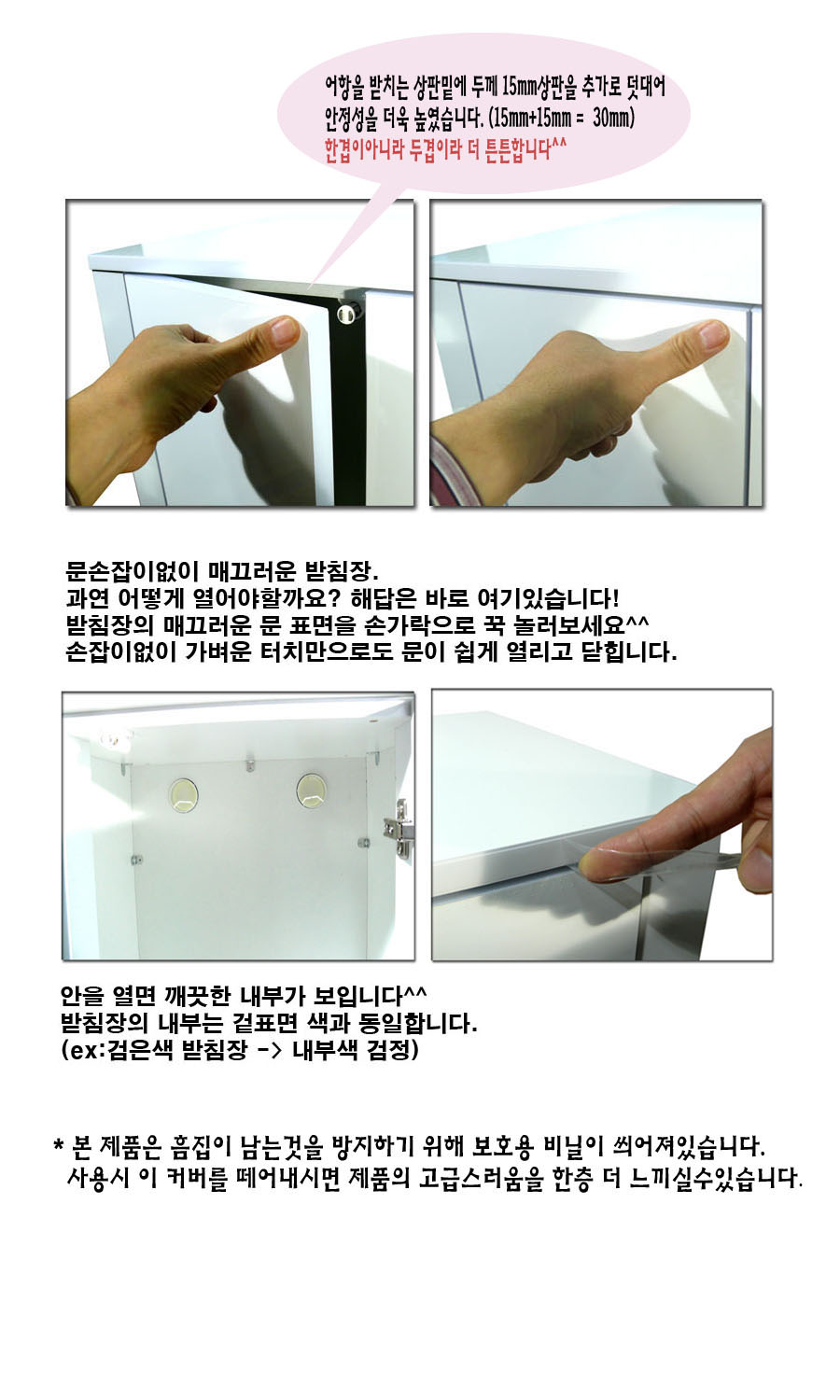 어항을 받치는 상판밑에 두께 15mm상판을 추가로 덧대어
안정성을 더욱 높였습니다. (15mm+15mm = 30mm)
한겹이아니라 두겹이라 더 튼튼합니다^^

문손잡이없이 매끄러운 받침장.
과연 어떻게 열어야할까요? 해답은 바로 여기있습니다!
받침장의 매끄러운 문 표면을 손가락으로 꾹 눌러보세요^^
손잡이없이 가벼운 터치만으로도 문이 쉽게 열리고 닫힙니다.

안을 열면 깨끗한 내부가 보입니다^^
받침장의 내부는 겉표면 색과 동일합니다.
(ex:검은색 받침장 -> 내부색 검정)

* 본 제품은 흠집이 남는것을 방지하기 위해 보호용 비닐이 씌어져있습니다.
사용시 이 커버를 떼어내시면 제품의 고급스러움을 한층 더 느끼실수있습니다.